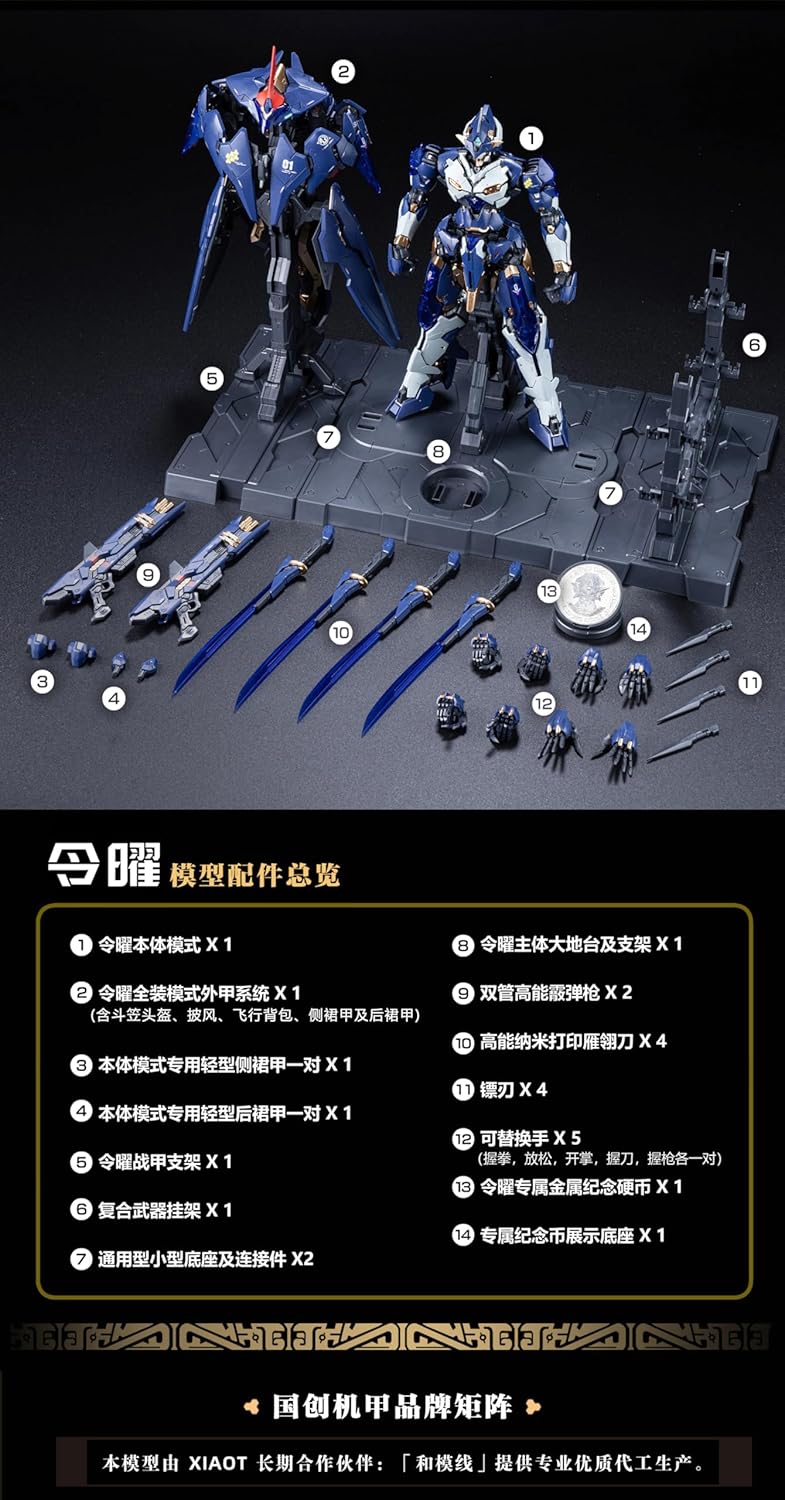 2
1
6
5
7
8
7
9
13
14
10
3
4
12
11

令曜 模型配件总览

1 令曜本体模式 X 1

2 令曜全装模式外甲系统 X 1
(含斗笠头盔、披风、飞行背包、侧裙甲及后裙甲)

3 本体模式专用轻型侧裙甲一对 X 1

4 本体模式专用轻型后裙甲一对 X 1

5 令曜战甲支架 X 1

6 复合武器挂架 X 1

7 通用型小型底座及连接件 X2

8 令曜主体大地台及支架 X 1

9 双管高能霰弹枪 X 2

10 高能纳米打印雁翎刀 X 4

11 镖刃 X 4

12 可替换手 X 5
(握拳,放松,开掌,握刀,握枪各一对)

13 令曜专属金属纪念硬币 X 1

14 专属纪念币展示底座 X 1

国创机甲品牌矩阵

本模型由 XIAOT 长期合作伙伴:「和模线」提供专业优质代工生产。